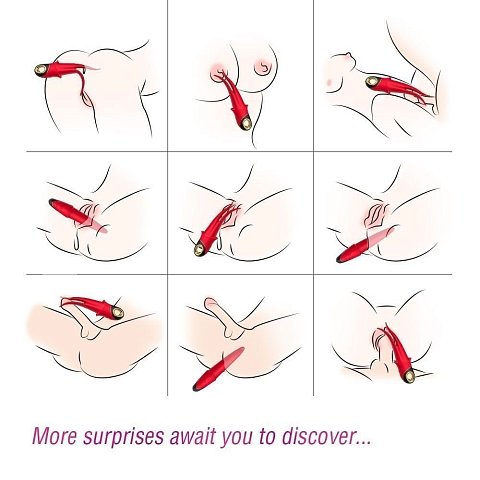 More surprises await you to discover...